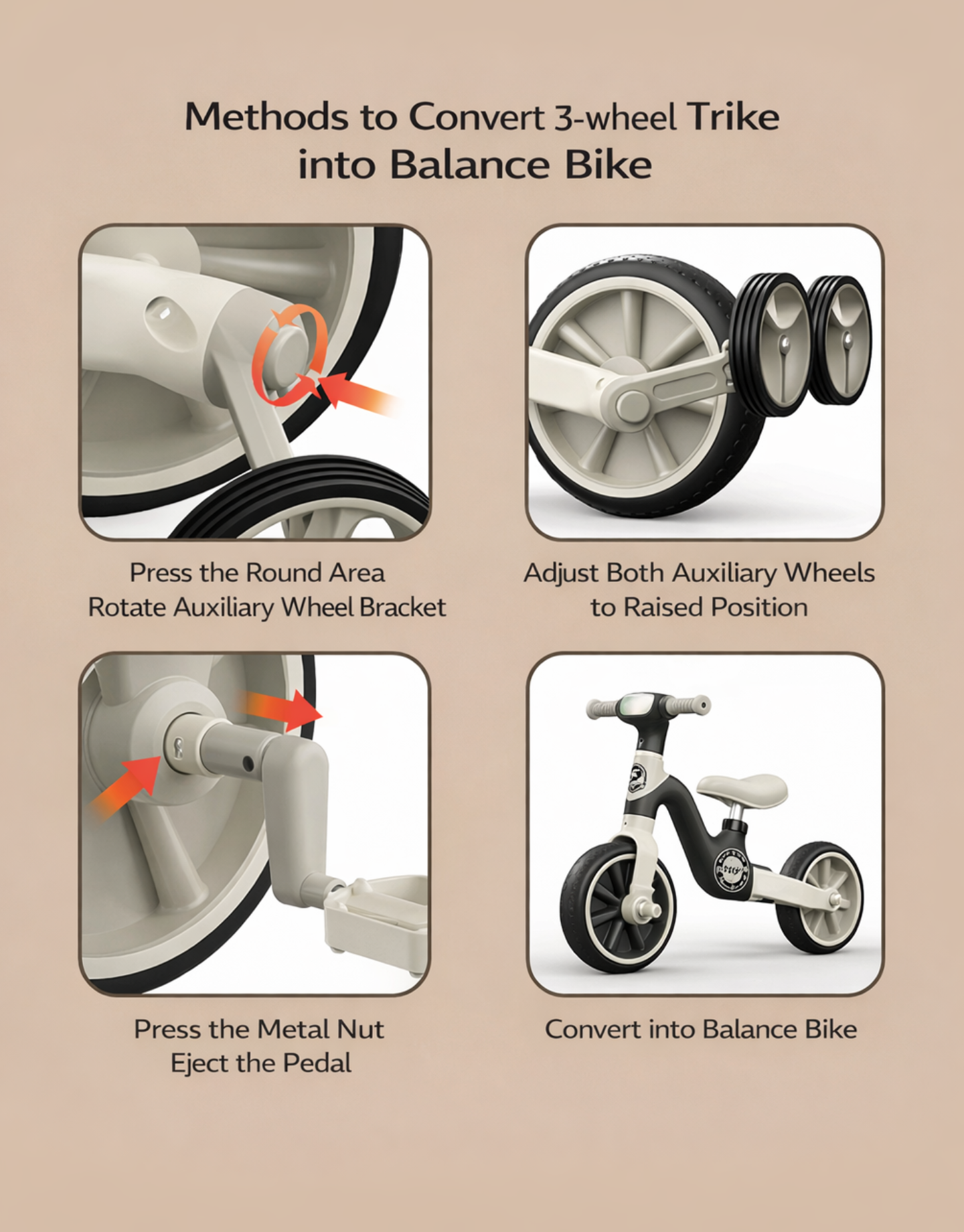 Methods to Convert 3-wheel Trike into Balance Bike

Press the Round Area
Rotate Auxiliary Wheel Bracket

Adjust Both Auxiliary Wheels to Raised Position

Press the Metal Nut
Eject the Pedal

Convert into Balance Bike